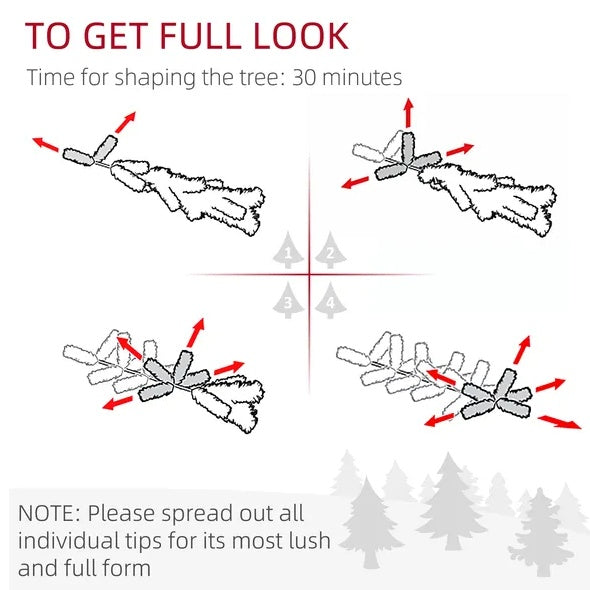 TO GET FULL LOOK

Time for shaping the tree: 30 minutes

1 2

3 4

NOTE: Please spread out all individual tips for its most lush and full form